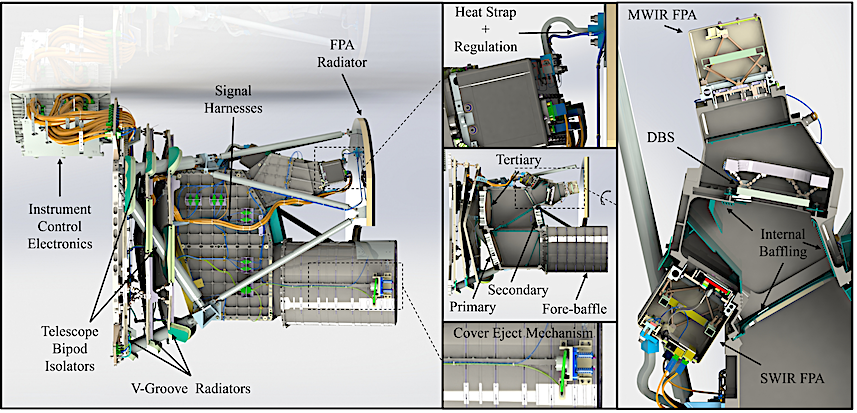 FPA Radiator

Signal Harnesses

Instrument Control Electronics

Telescope Bipod Isolators

V-Groove Radiators

Heat Strap + Regulation

Tertiary

Primary

Secondary

Fore-baffle

Cover Eject Mechanism

MWIR FPA

DBS

Internal Baffling

SWIR FPA