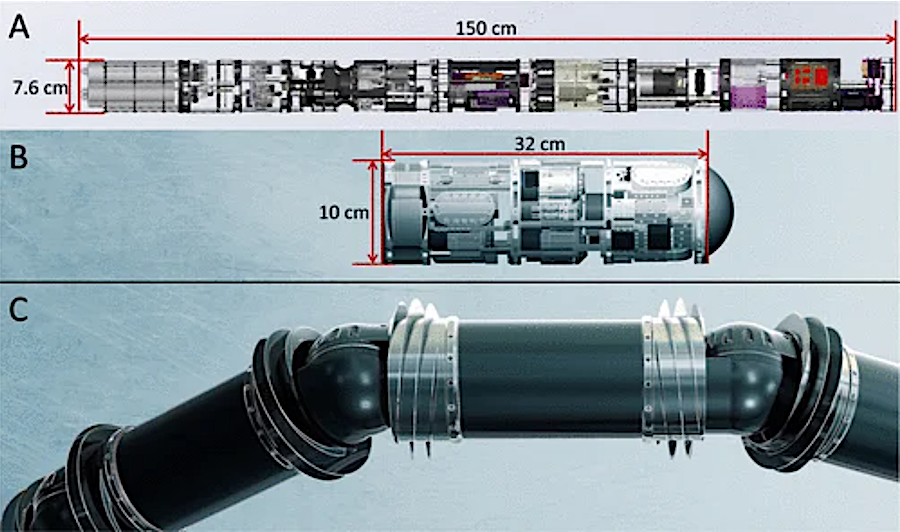 A
150 cm
7.6 cm
B
32 cm
10 cm
C