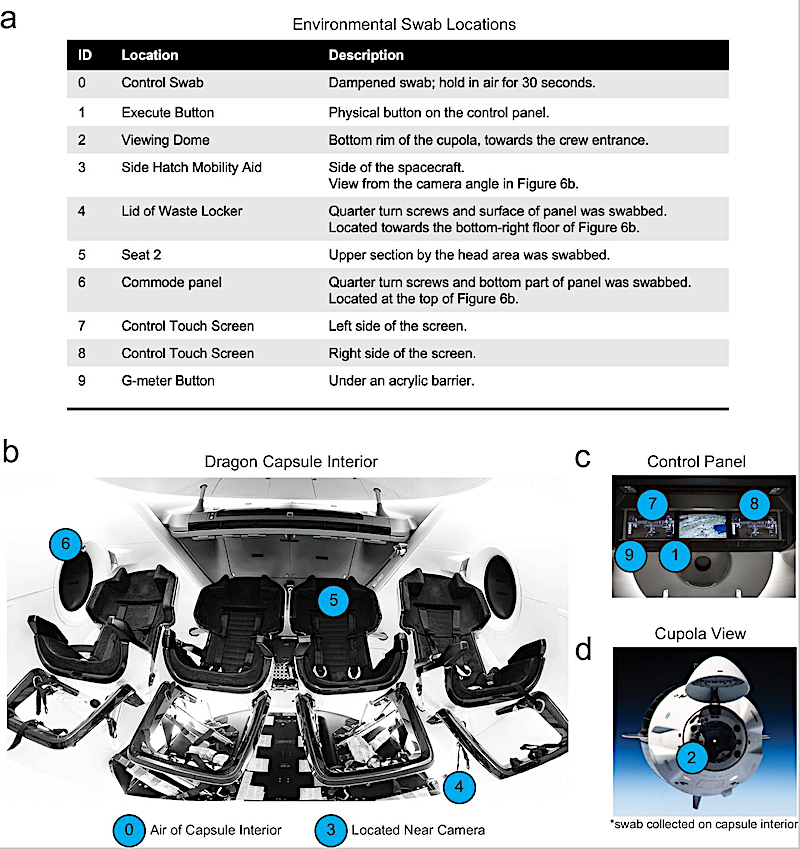 a

Environmental Swab Locations

| ID | Location | Description |
|---|---|---|
| 0 | Control Swab | Dampened swab; hold in air for 30 seconds. |
| 1 | Execute Button | Physical button on the control panel. |
| 2 | Viewing Dome | Bottom rim of the cupola, towards the crew entrance. |
| 3 | Side Hatch Mobility Aid | Side of the spacecraft. View from the camera angle in Figure 6b. |
| 4 | Lid of Waste Locker | Quarter turn screws and surface of panel was swabbed. Located towards the bottom-right floor of Figure 6b. |
| 5 | Seat 2 | Upper section by the head area was swabbed. |
| 6 | Commode panel | Quarter turn screws and bottom part of panel was swabbed. Located at the top of Figure 6b. |
| 7 | Control Touch Screen | Left side of the screen. |
| 8 | Control Touch Screen | Right side of the screen. |
| 9 | G-meter Button | Under an acrylic barrier. |

b

Dragon Capsule Interior

6

5

4

0 Air of Capsule Interior

3 Located Near Camera

c

Control Panel

7

8

9

1

d

Cupola View

2

*swab collected on capsule interior