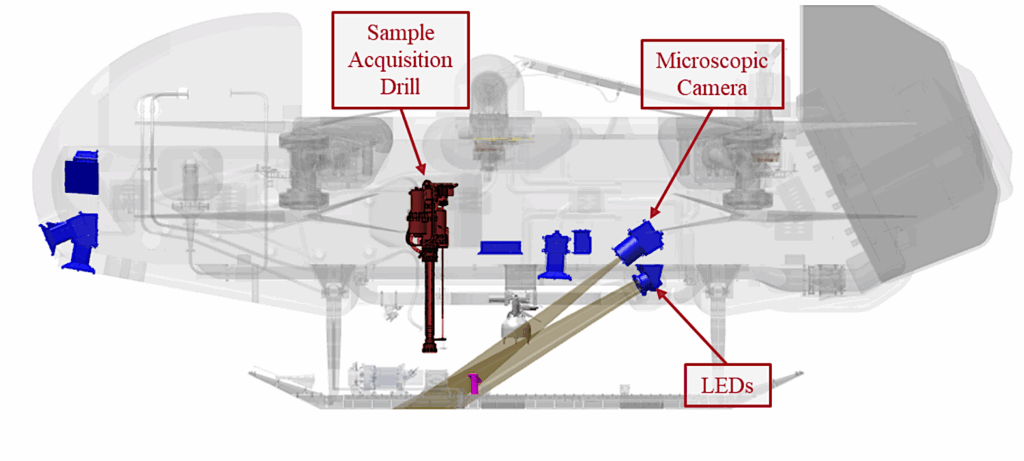 Sample Acquisition Drill

Microscopic Camera

LEDs