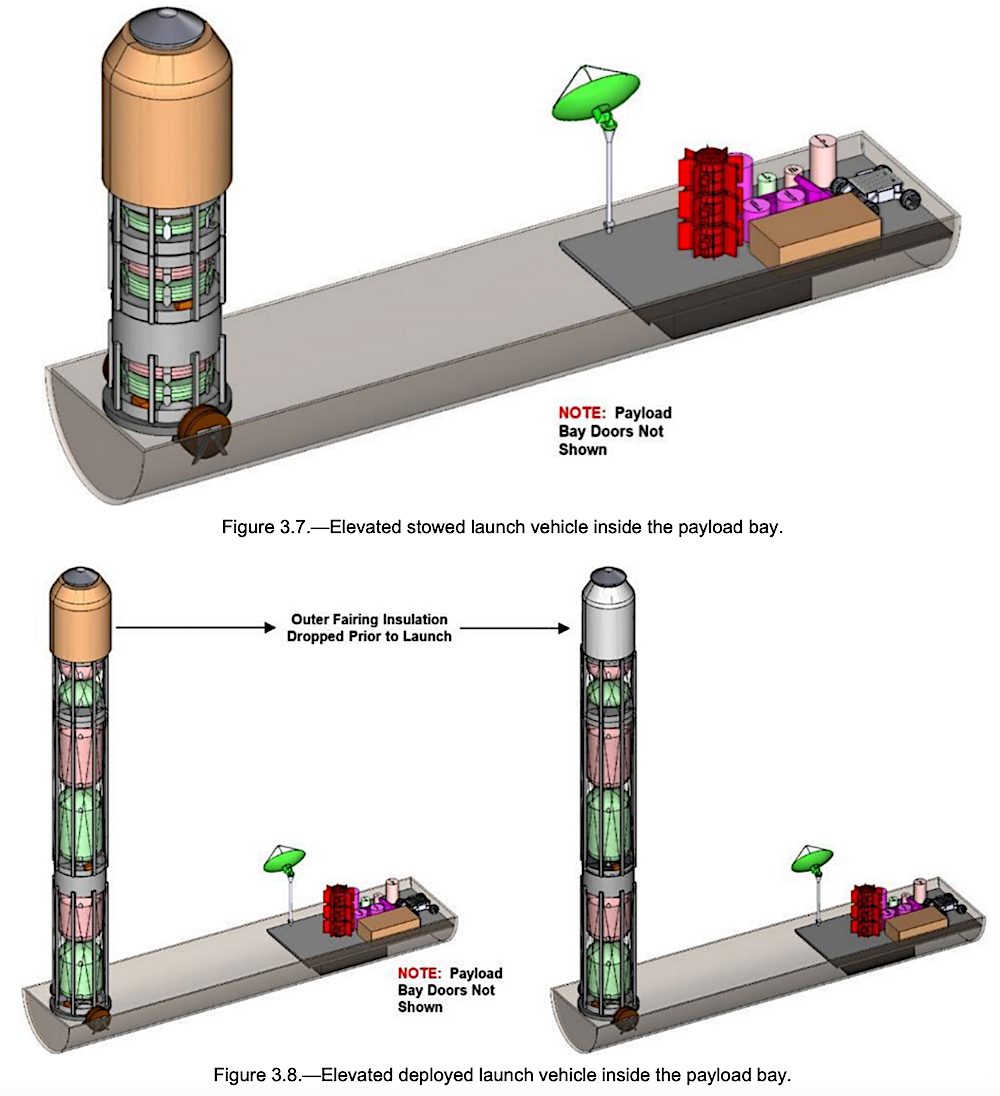 NOTE: Payload Bay Doors Not Shown

Figure 3.7.—Elevated stowed launch vehicle inside the payload bay.

Outer Fairing Insulation Dropped Prior to Launch

NOTE: Payload Bay Doors Not Shown

Figure 3.8.—Elevated deployed launch vehicle inside the payload bay.