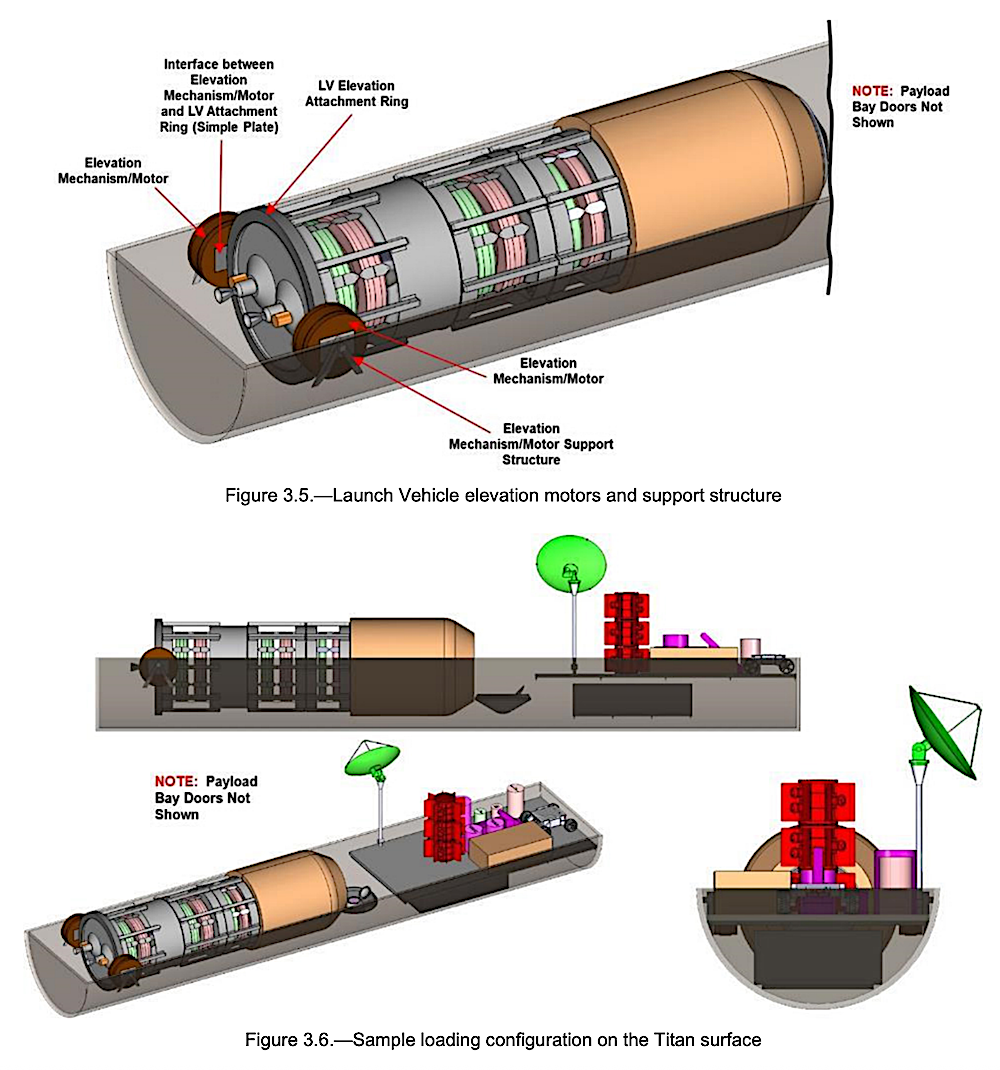 Interface between Elevation Mechanism/Motor and LV Attachment Ring (Simple Plate)

LV Elevation Attachment Ring

NOTE: Payload Bay Doors Not Shown

Elevation Mechanism/Motor

Elevation Mechanism/Motor

Elevation Mechanism/Motor Support Structure

Figure 3.5.—Launch Vehicle elevation motors and support structure

NOTE: Payload Bay Doors Not Shown

Figure 3.6.—Sample loading configuration on the Titan surface