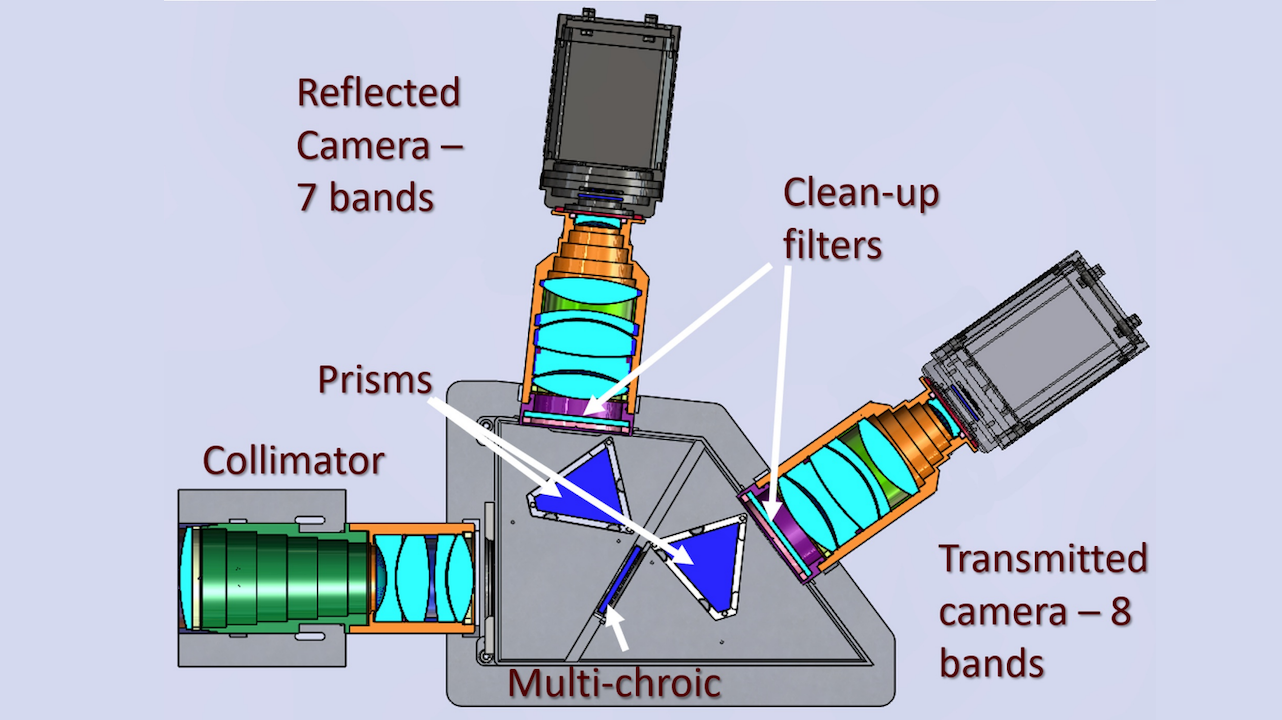 Reflected Camera – 7 bands

Clean-up filters

Prisms

Collimator

Transmitted camera – 8 bands

Multi-chroic