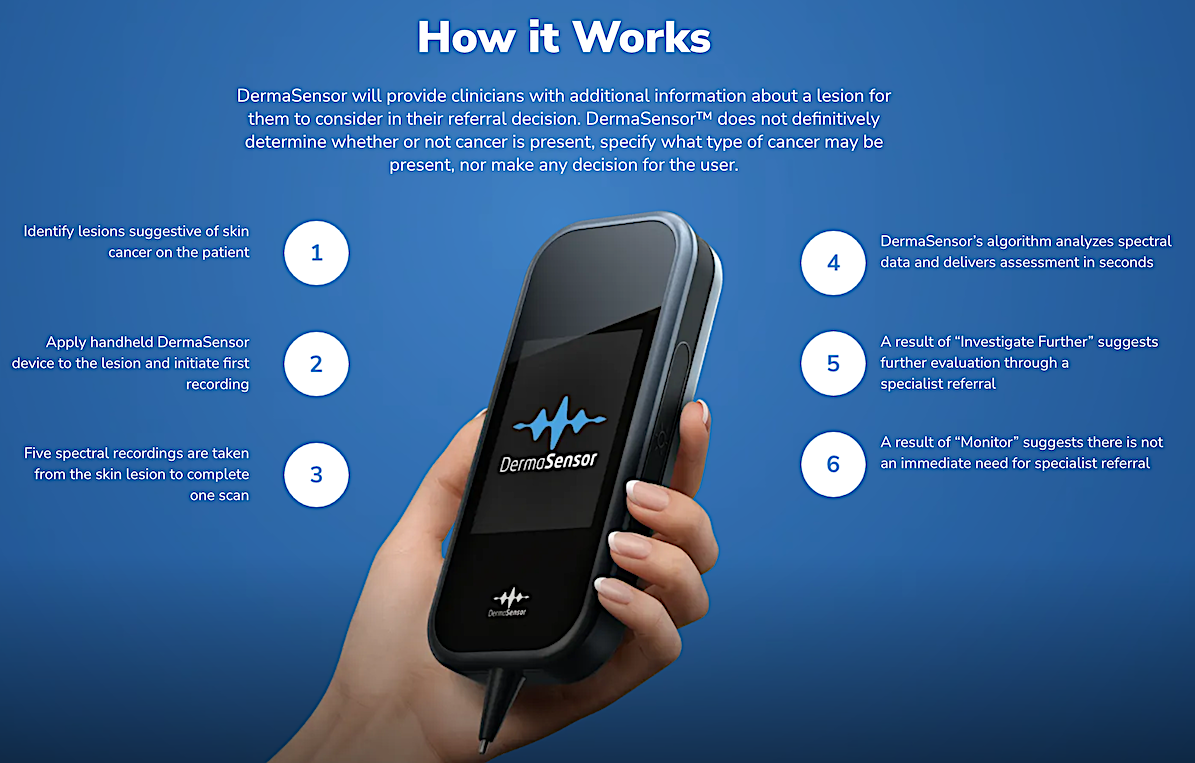 How it Works

DermaSensor will provide clinicians with additional information about a lesion for them to consider in their referral decision. DermaSensor™ does not definitively determine whether or not cancer is present, specify what type of cancer may be present, nor make any decision for the user.

Identify lesions suggestive of skin cancer on the patient

1

Apply handheld DermaSensor device to the lesion and initiate first recording

2

Five spectral recordings are taken from the skin lesion to complete one scan

3

DermaSensor

DermaSensor

4

DermaSensor's algorithm analyzes spectral data and delivers assessment in seconds

5

A result of "Investigate Further" suggests further evaluation through a specialist referral

6

A result of "Monitor" suggests there is not an immediate need for specialist referral